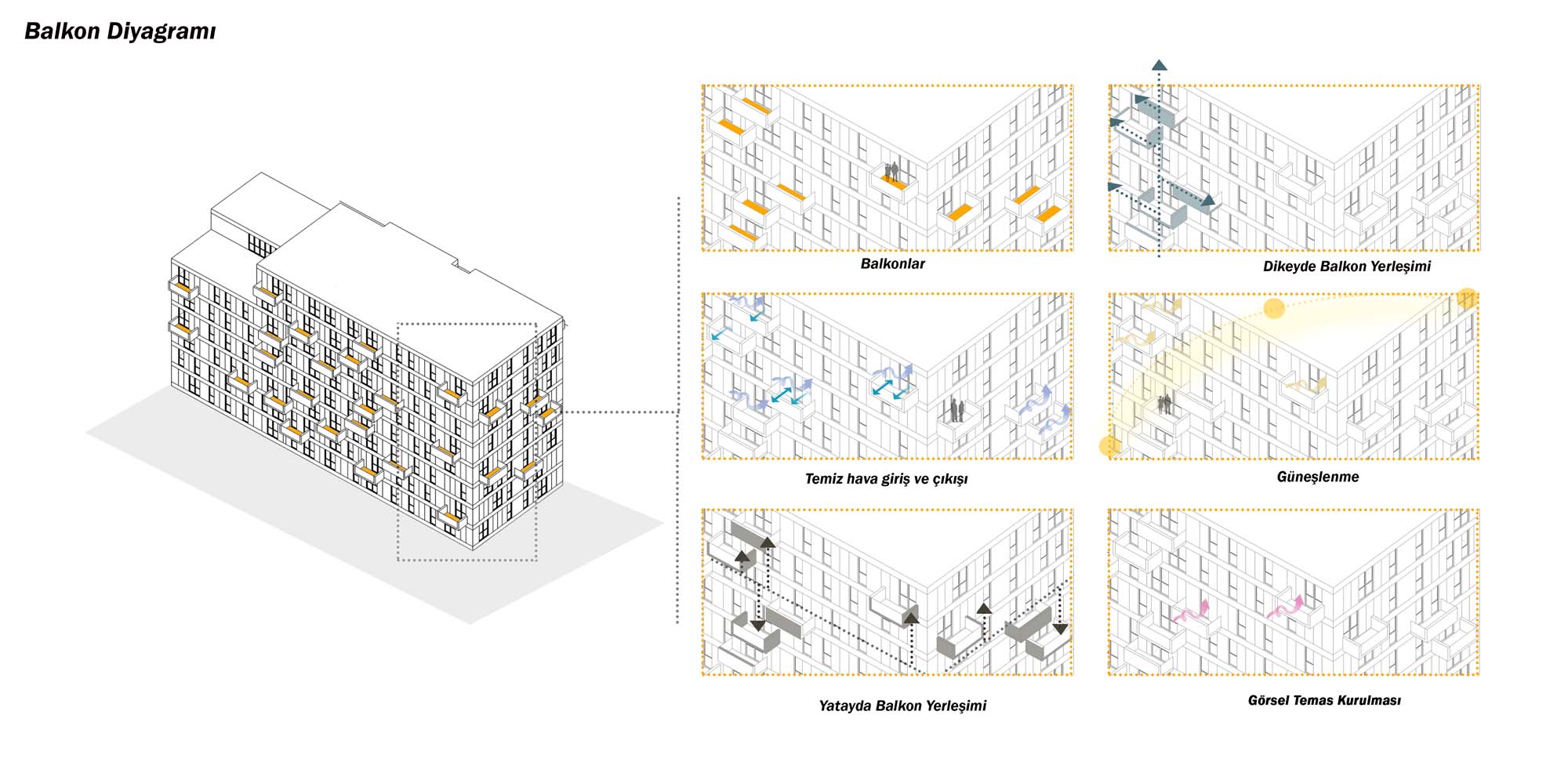 Balkon Diyagramı

Balkonlar

Dikeyde Balkon Yerleşimi

Temiz hava giriş ve çıkışı

Güneşlenme

Yatayda Balkon Yerleşimi

Görsel Temas Kurulması